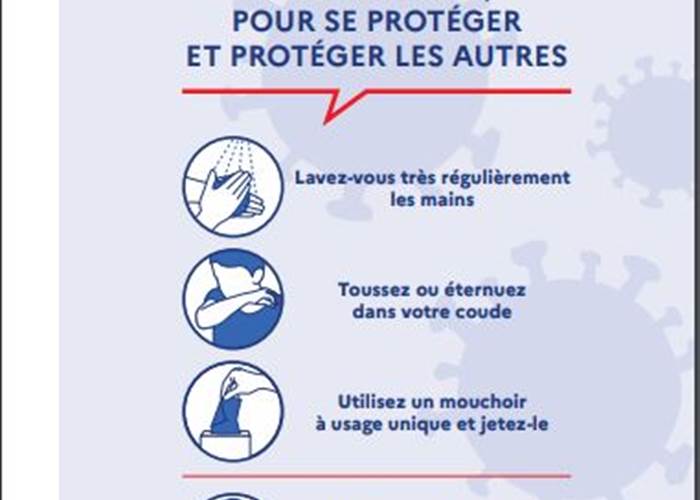 POUR SE PROTÉGER ET PROTÉGER LES AUTRES

Lavez-vous très régulièrement les mains

Toussez ou éternuez dans votre coude

Utilisez un mouchoir à usage unique et jetez-le