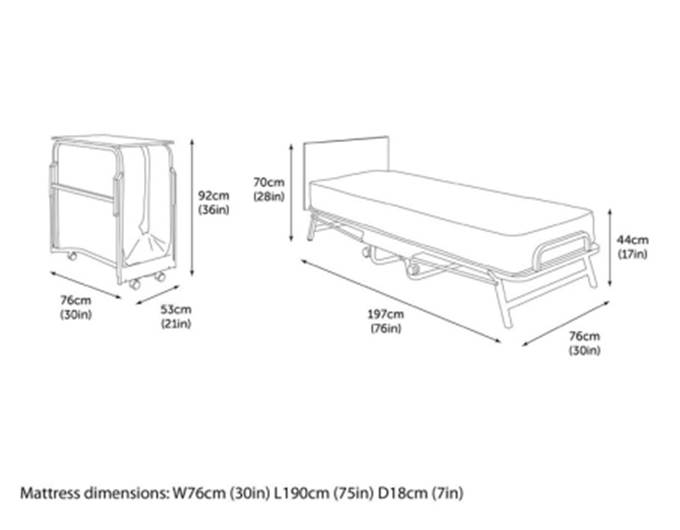 92cm
(36in)

76cm
(30in)

53cm
(21in)

70cm
(28in)

44cm
(17in)

197cm
(76in)

76cm
(30in)

Mattress dimensions: W76cm (30in) L190cm (75in) D18cm (7in)